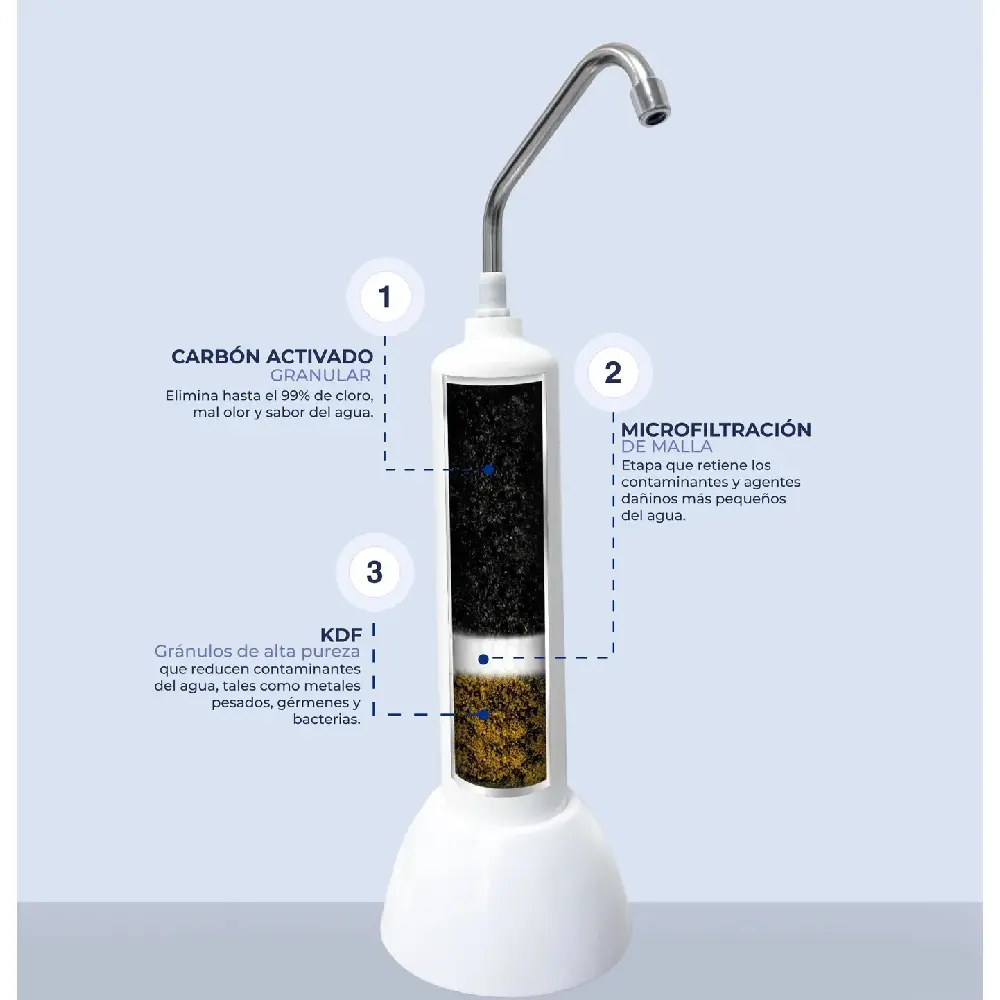 1

CARBÓN ACTIVADO
GRANULAR
Elimina hasta el 99% de cloro, mal olor y sabor del agua.

2

MICROFILTRACIÓN
DE MALLA
Etapa que retiene los contaminantes y agentes dañinos más pequeños del agua.

3

KDF
Gránulos de alta pureza
que reducen contaminantes del agua, tales como metales pesados, gérmenes y bacterias.